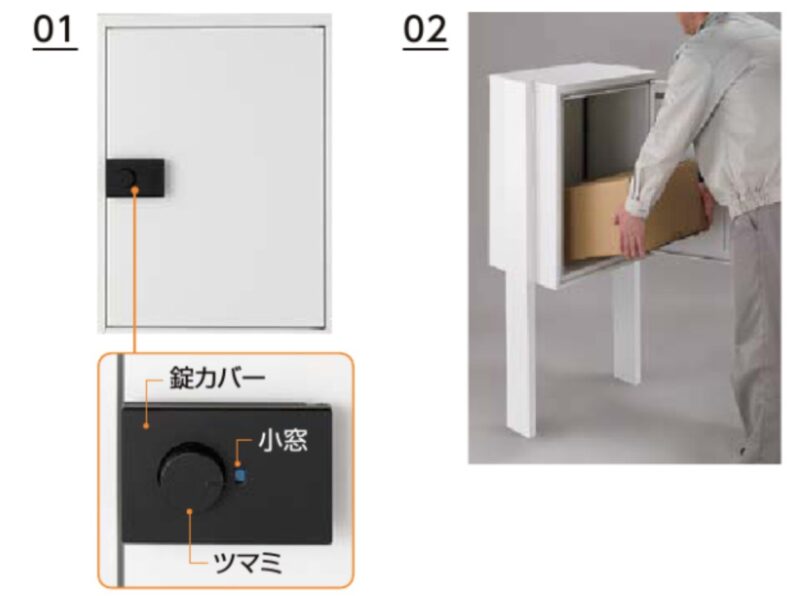 01

錠カバー
小窓
ツマミ

02