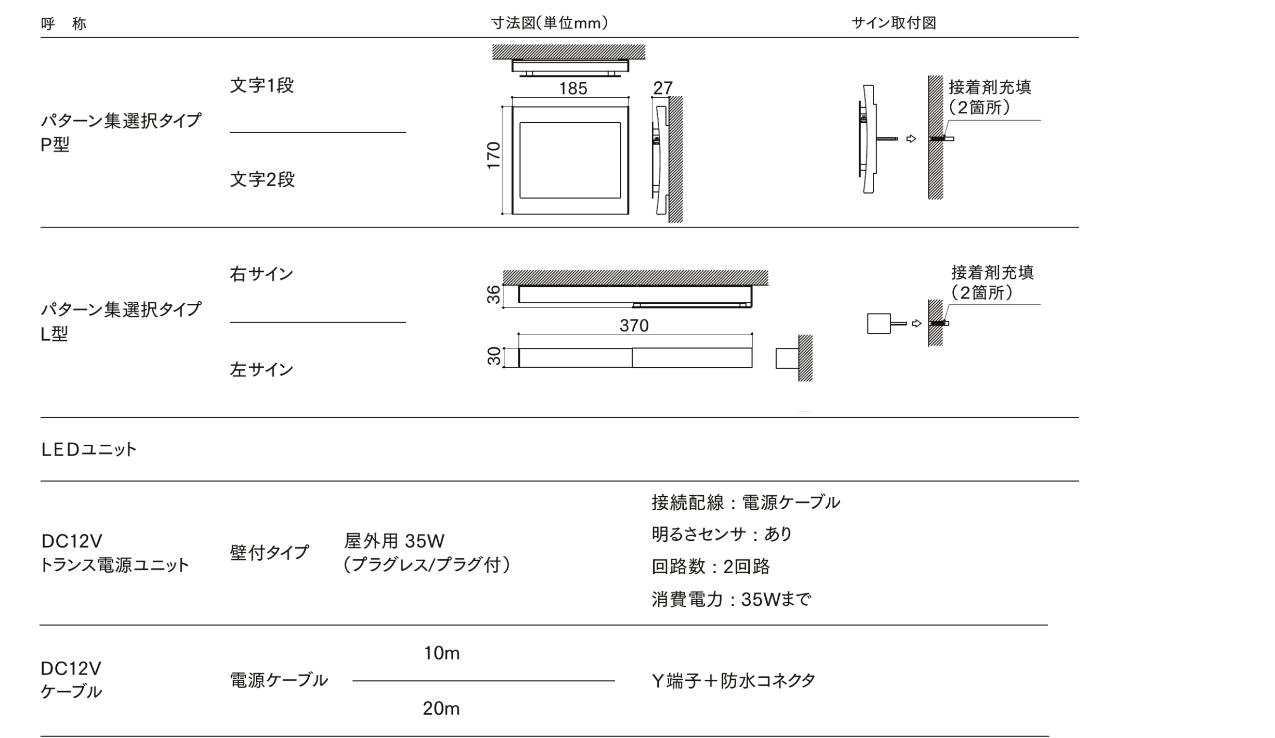 呼 称 寸法図(単位mm) サイン取付図

パターン集選択タイプ
P型

文字1段

文字2段

185
27
170

接着剤充填
(2箇所)

パターン集選択タイプ
L型

右サイン

左サイン

36
370
30

接着剤充填
(2箇所)

LEDユニット

DC12V
トランス電源ユニット

壁付タイプ

屋外用 35W
(プラグレス/プラグ付)

接続配線：電源ケーブル
明るさセンサ：あり
回路数：2回路
消費電力：35Wまで

DC12V
ケーブル

電源ケーブル

10m

20m

Y端子＋防水コネクタ