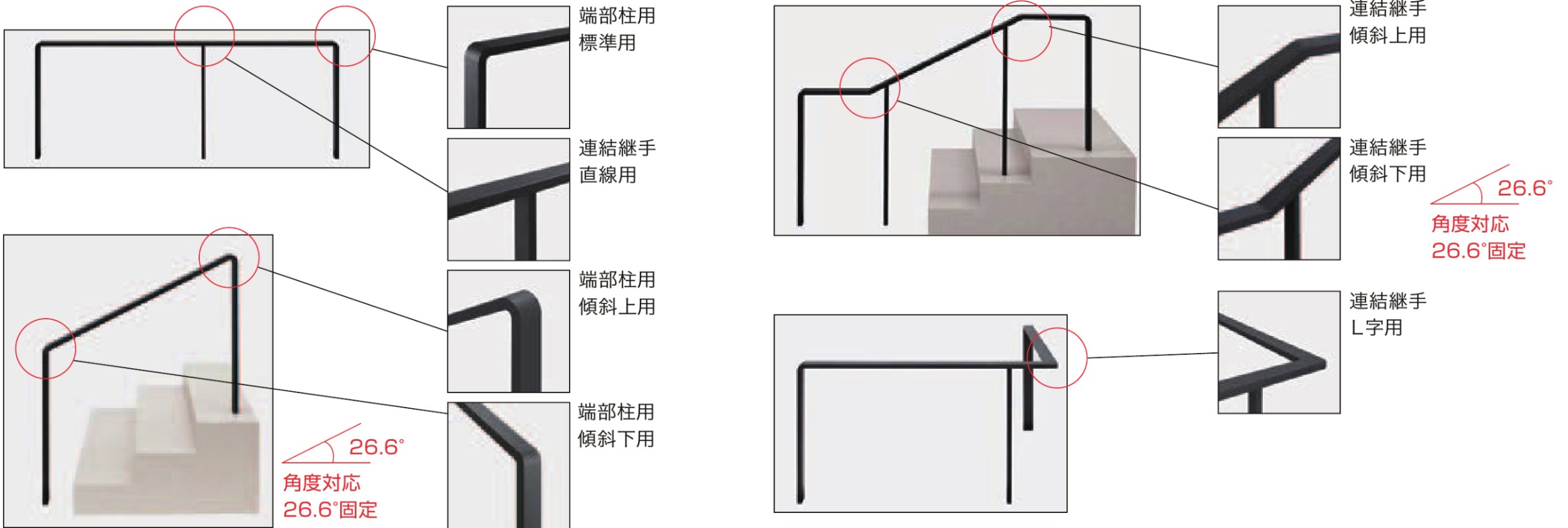 端部柱用
標準用

連結継手
直線用

端部柱用
傾斜上用

端部柱用
傾斜下用

26.6°
角度対応
26.6°固定

連結継手
傾斜上用

連結継手
傾斜下用

26.6°
角度対応
26.6°固定

連結継手
L字用