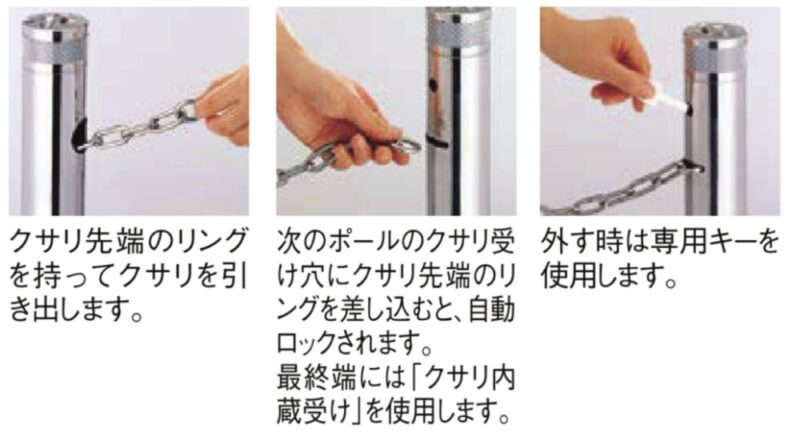 クサリ先端のリングを持ってクサリを引き出します。

次のポールのクサリ受け穴にクサリ先端のリングを差し込むと、自動ロックされます。
最終端には「クサリ内蔵受け」を使用します。

外す時は専用キーを使用します。