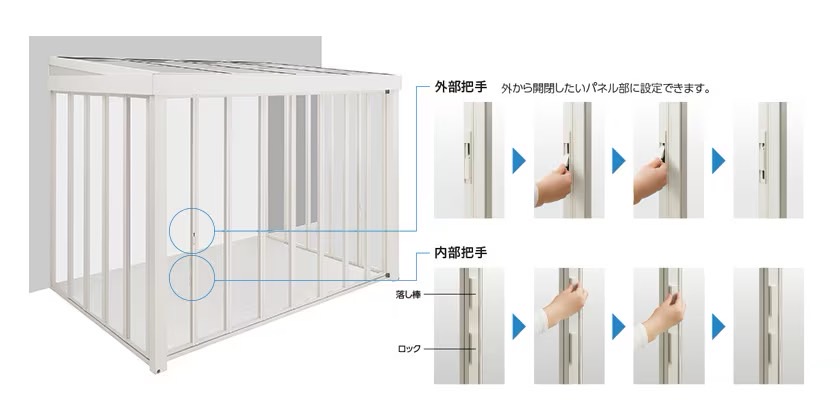 外部把手 外から開閉したいパネル部に設定できます。

内部把手

落し棒

ロック