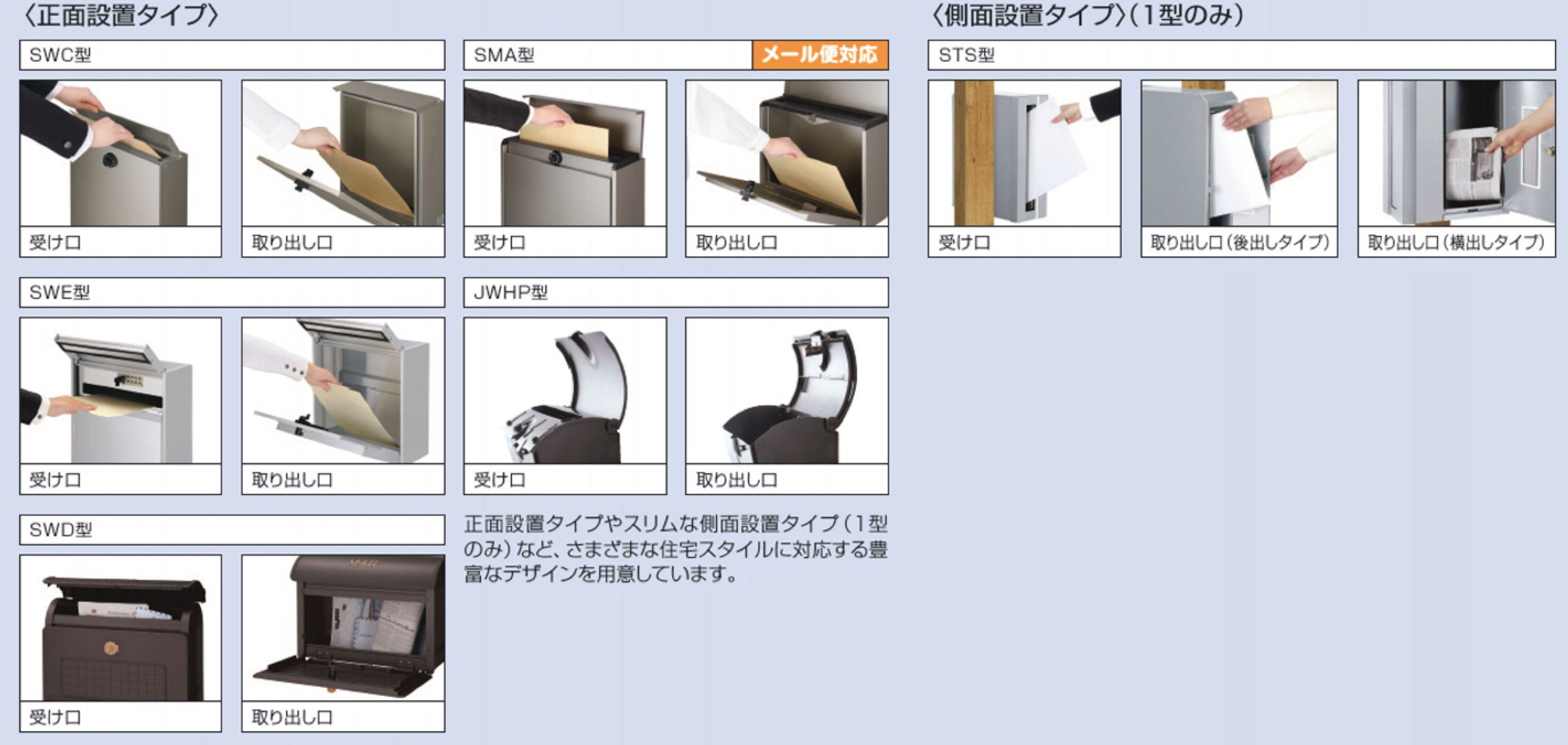 〈正面設置タイプ〉

SWC型

受け口

取り出し口

SMA型 メール便対応

受け口

取り出し口

SWE型

受け口

取り出し口

JWHP型

受け口

取り出し口

SWD型

受け口

取り出し口

正面設置タイプやスリムな側面設置タイプ（1型のみ）など、さまざまな住宅スタイルに対応する豊富なデザインを用意しています。

〈側面設置タイプ〉（1型のみ）

STS型

受け口

取り出し口（後出しタイプ）

取り出し口（横出しタイプ）