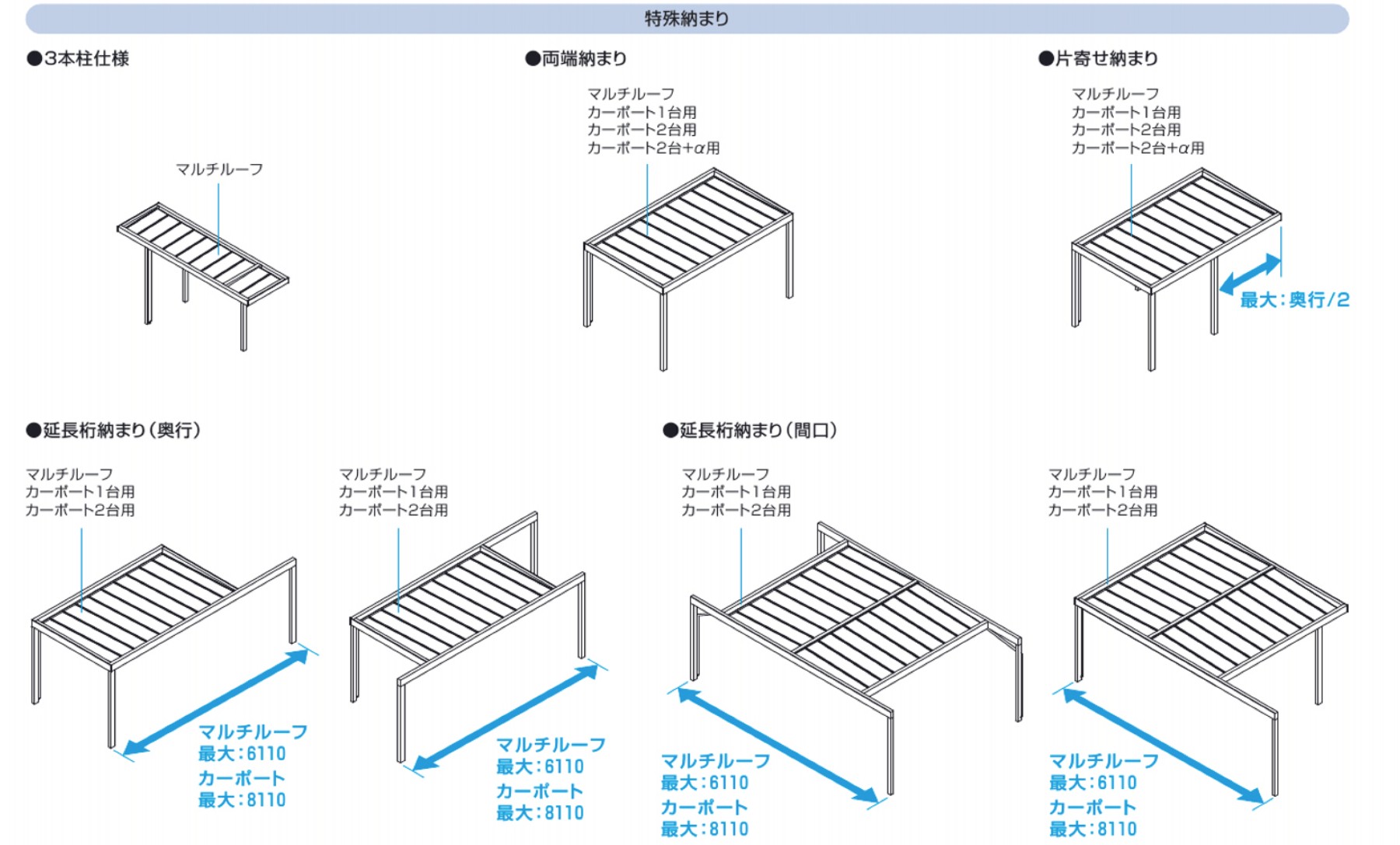 特殊納まり

●3本柱仕様

マルチルーフ

●両端納まり

マルチルーフ
カーポート1台用
カーポート2台用
カーポート2台+α用

●片寄せ納まり

マルチルーフ
カーポート1台用
カーポート2台用
カーポート2台+α用

最大:奥行/2

●延長桁納まり(奥行)

マルチルーフ
カーポート1台用
カーポート2台用

マルチルーフ
最大:6110
カーポート
最大:8110

マルチルーフ
カーポート1台用
カーポート2台用

マルチルーフ
最大:6110
カーポート
最大:8110

●延長桁納まり(間口)

マルチルーフ
カーポート1台用
カーポート2台用

マルチルーフ
最大:6110
カーポート
最大:8110

マルチルーフ
カーポート1台用
カーポート2台用

マルチルーフ
最大:6110
カーポート
最大:8110