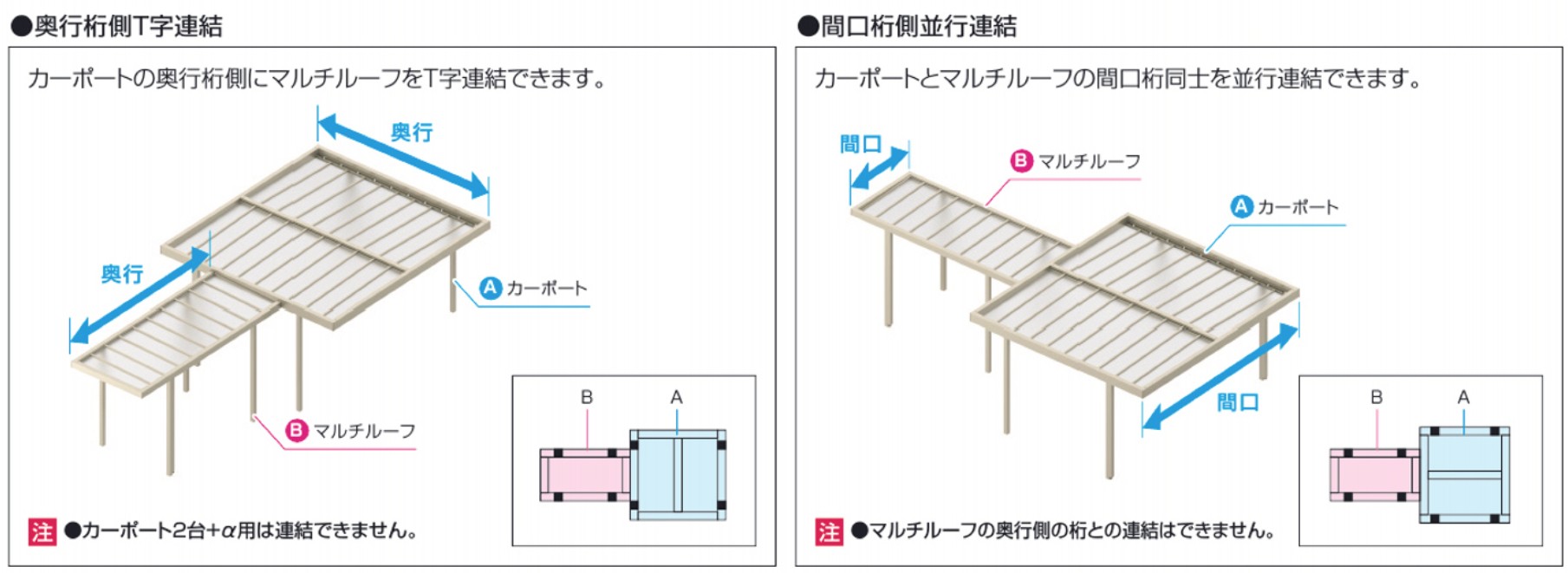 ●奥行桁側T字連結

カーポートの奥行桁側にマルチルーフをT字連結できます。

奥行

奥行

A カーポート

B マルチルーフ

B

A

注 ●カーポート2台+α用は連結できません。

●間口桁側並行連結

カーポートとマルチルーフの間口桁同士を並行連結できます。

間口

B マルチルーフ

A カーポート

間口

B

A

注 ●マルチルーフの奥行側の桁との連結はできません。