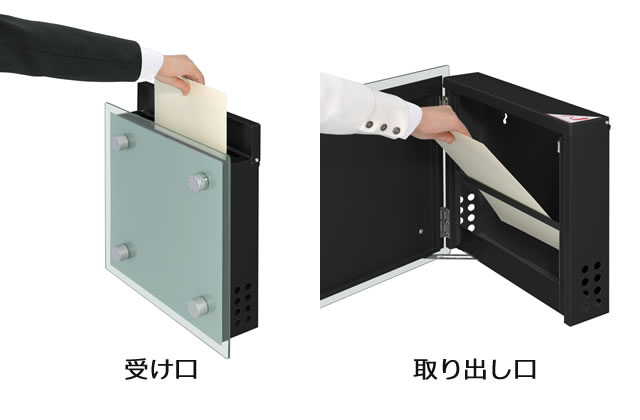 受け口

取り出し口