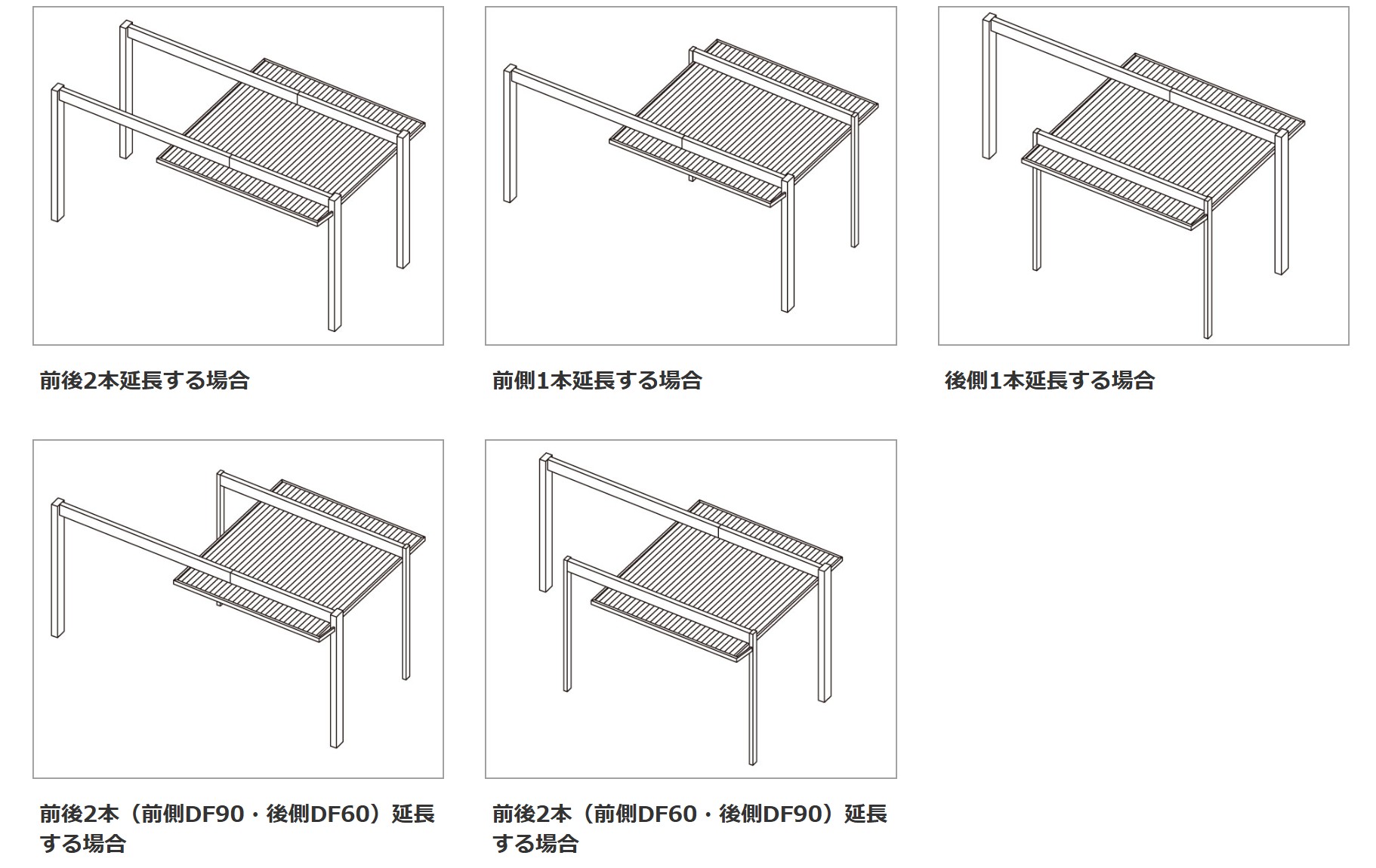 前後2本延長する場合

前側1本延長する場合

後側1本延長する場合

前後2本（前側DF90・後側DF60）延長する場合

前後2本（前側DF60・後側DF90）延長する場合